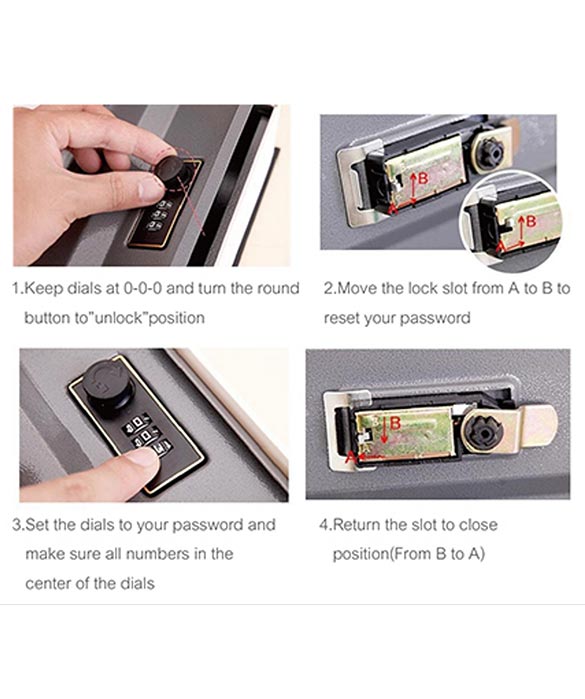 B
A

B
A

1.Keep dials at 0-0-0 and turn the round button to"unlock"position

2.Move the lock slot from A to B to reset your password

B
A

3.Set the dials to your password and make sure all numbers in the center of the dials

4.Return the slot to close position(From B to A)